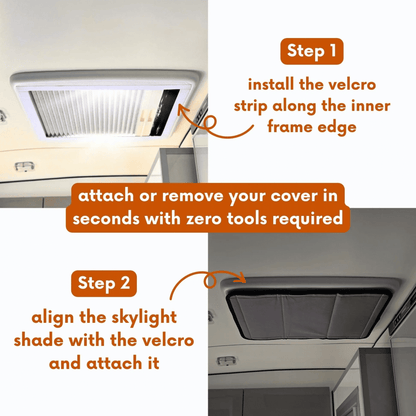 Step 1

install the velcro strip along the inner frame edge

attach or remove your cover in seconds with zero tools required

Step 2

align the skylight shade with the velcro and attach it