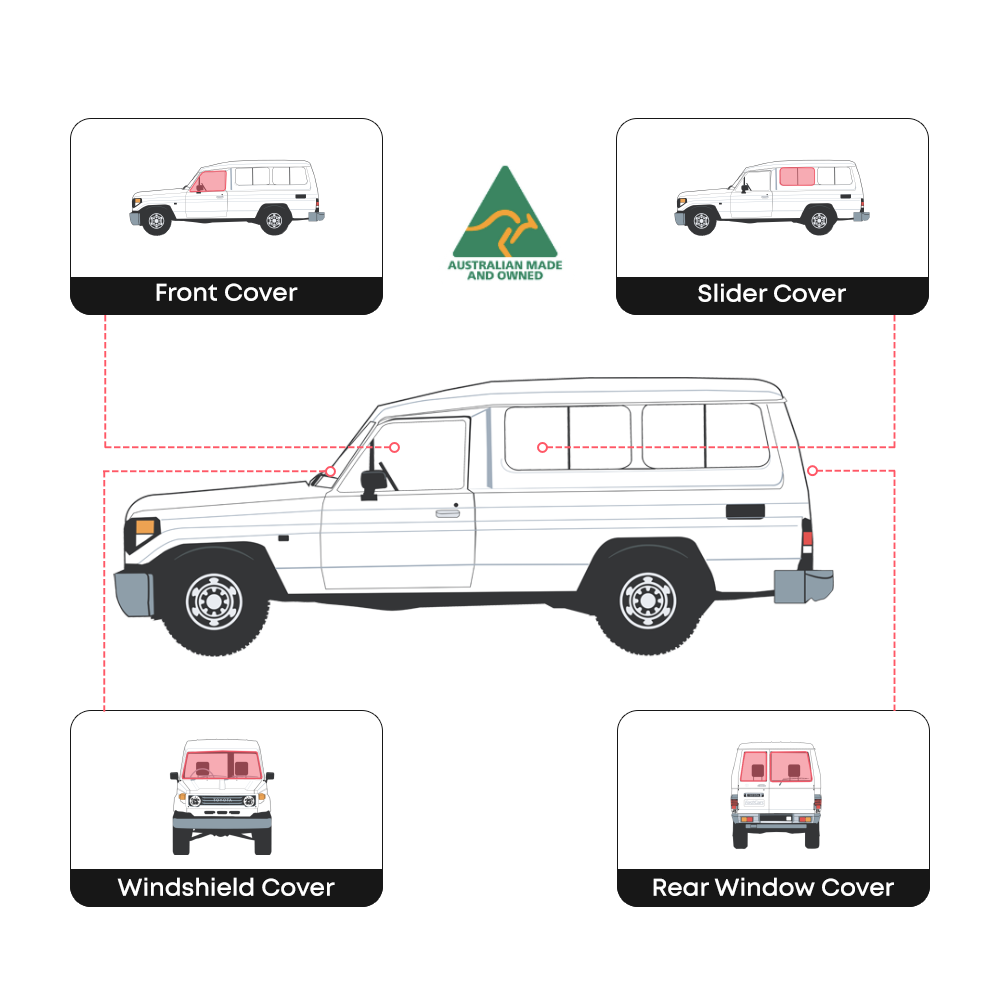 Front Cover

AUSTRALIAN MADE AND OWNED

Slider Cover

Windshield Cover

Rear Window Cover